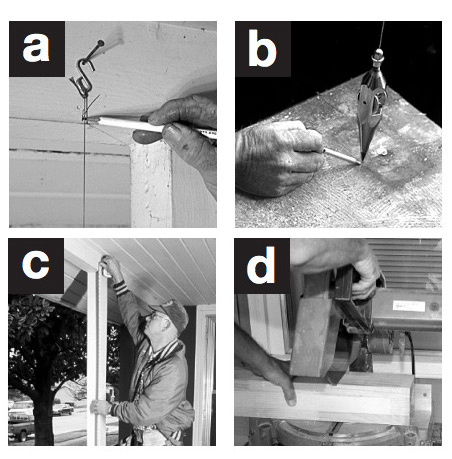 a

b

c

d